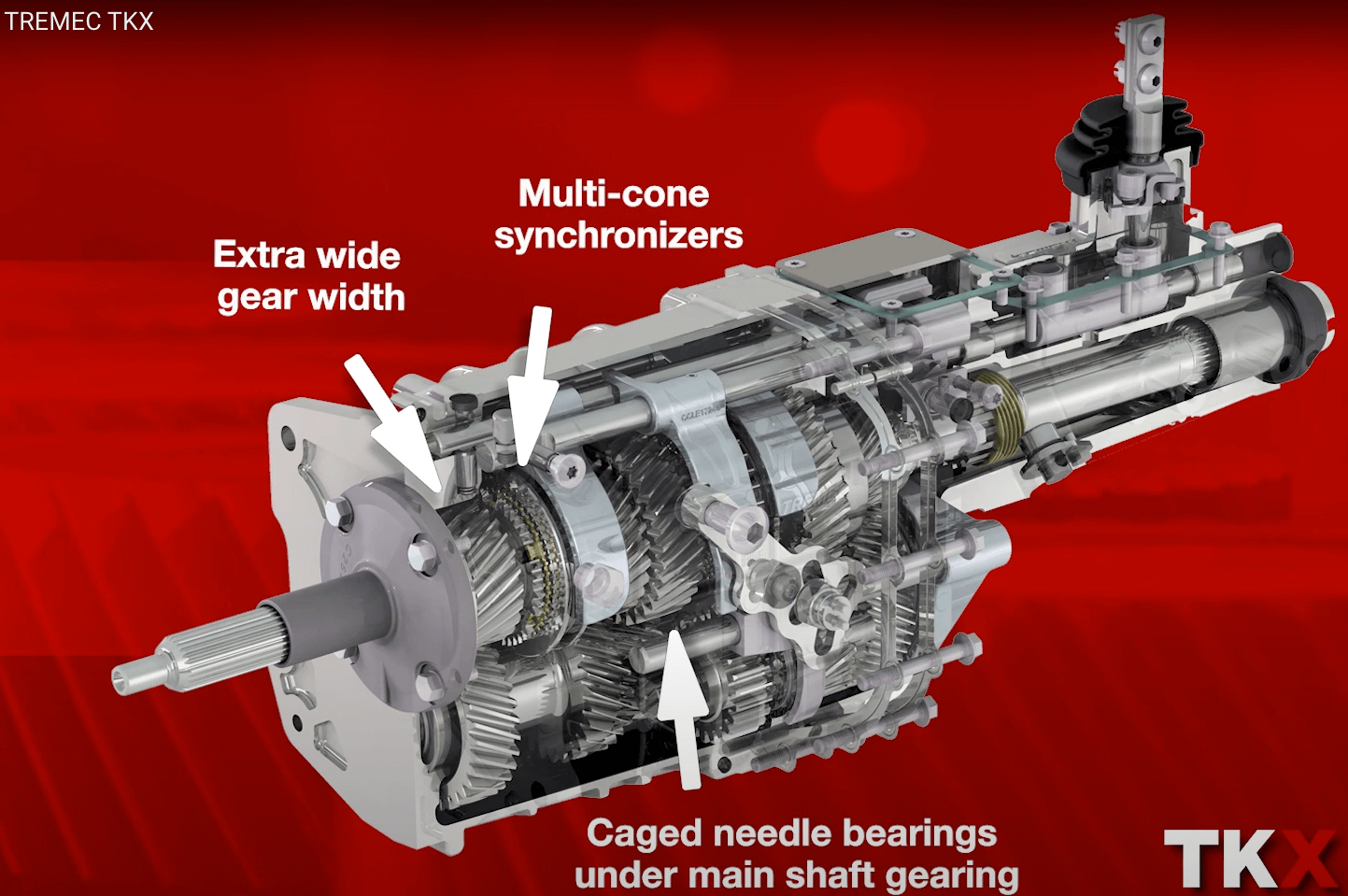 TREMEC TKX

Multi-cone synchronizers

Extra wide gear width

Caged needle bearings under main shaft gearing

TKX